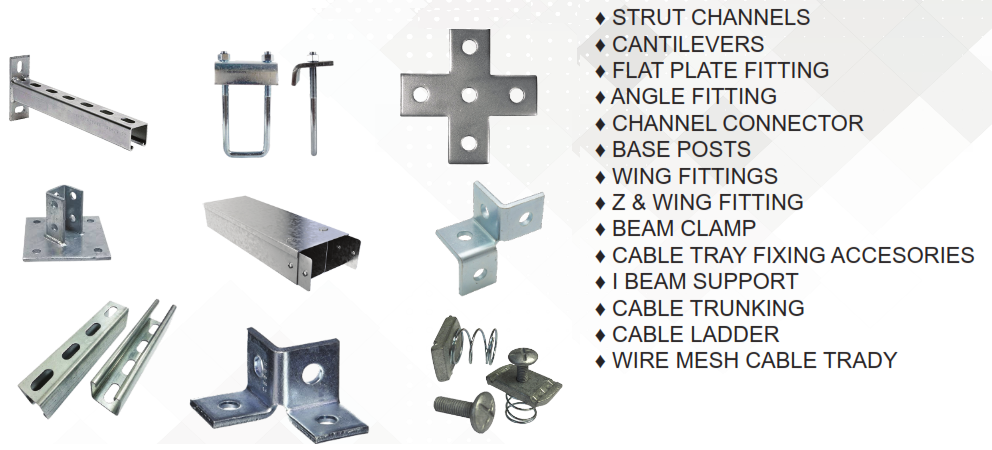 ♦ STRUT CHANNELS
♦ CANTILEVERS
♦ FLAT PLATE FITTING
♦ ANGLE FITTING
♦ CHANNEL CONNECTOR
♦ BASE POSTS
♦ WING FITTINGS
♦ Z & WING FITTING
♦ BEAM CLAMP
♦ CABLE TRAY FIXING ACCESORIES
♦ I BEAM SUPPORT
♦ CABLE TRUNKING
♦ CABLE LADDER
♦ WIRE MESH CABLE TRADY